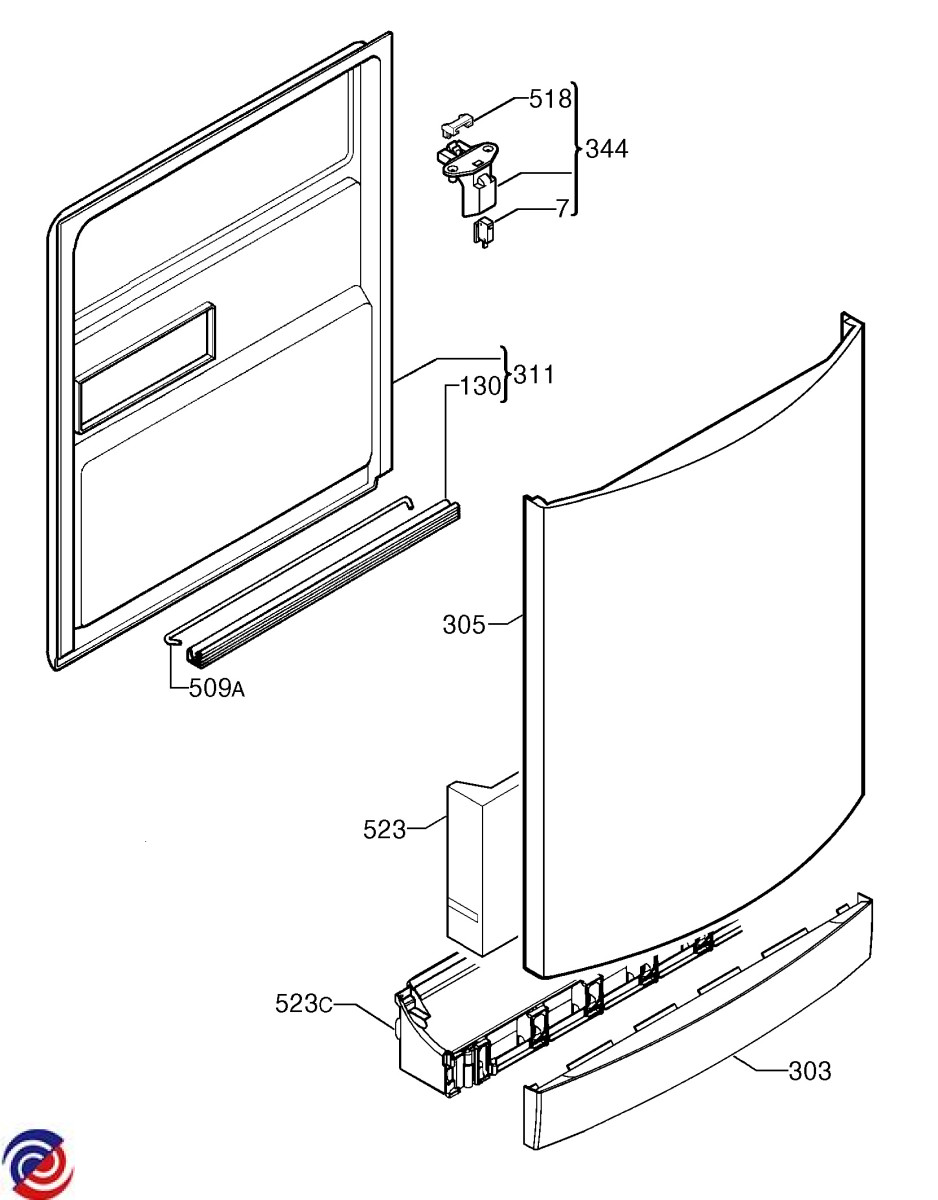 518
344
7
311
130
305
509A
523
523C
303